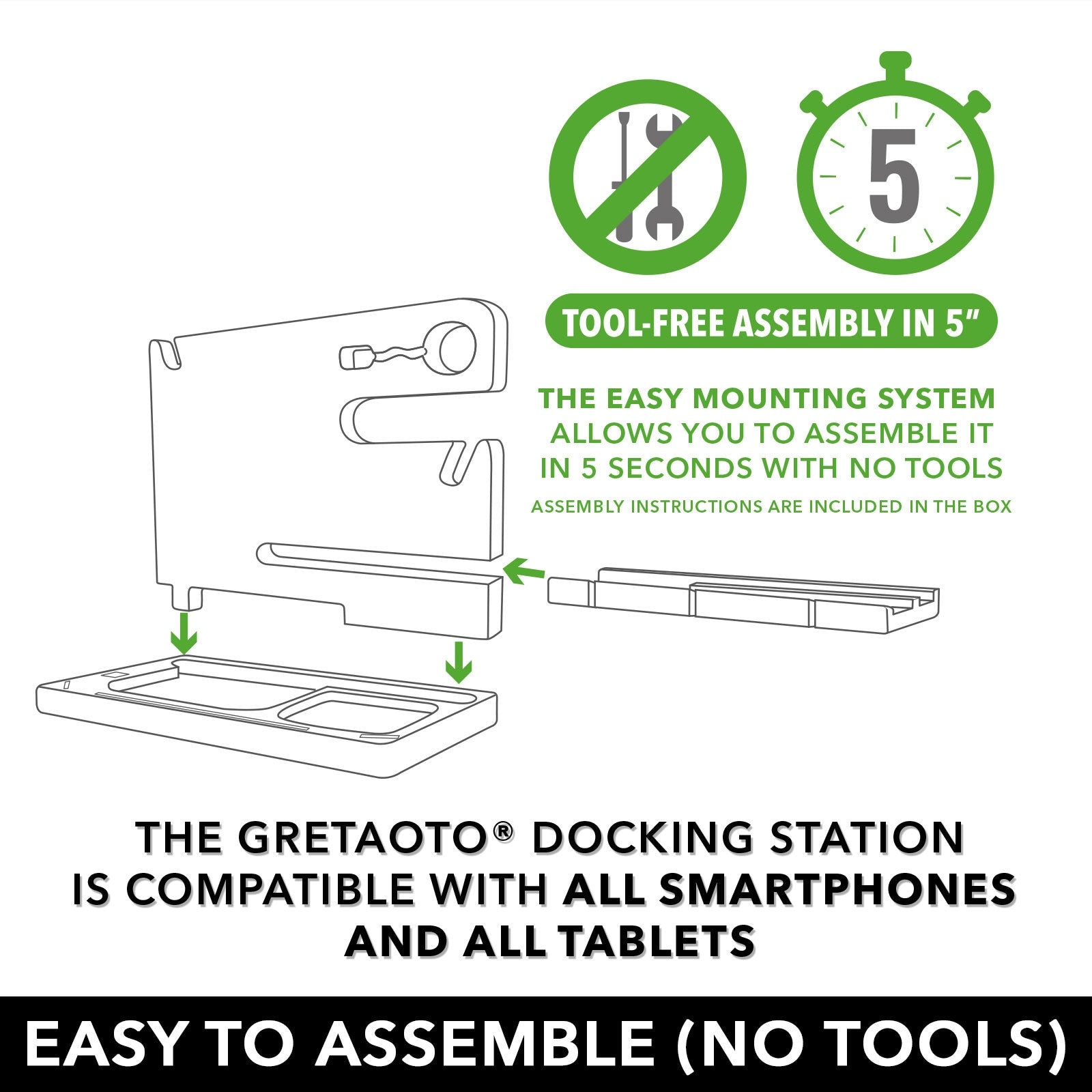 5

TOOL-FREE ASSEMBLY IN 5"

THE EASY MOUNTING SYSTEM ALLOWS YOU TO ASSEMBLE IT IN 5 SECONDS WITH NO TOOLS

ASSEMBLY INSTRUCTIONS ARE INCLUDED IN THE BOX

THE GRETAOTO® DOCKING STATION IS COMPATIBLE WITH ALL SMARTPHONES AND ALL TABLETS

EASY TO ASSEMBLE (NO TOOLS)