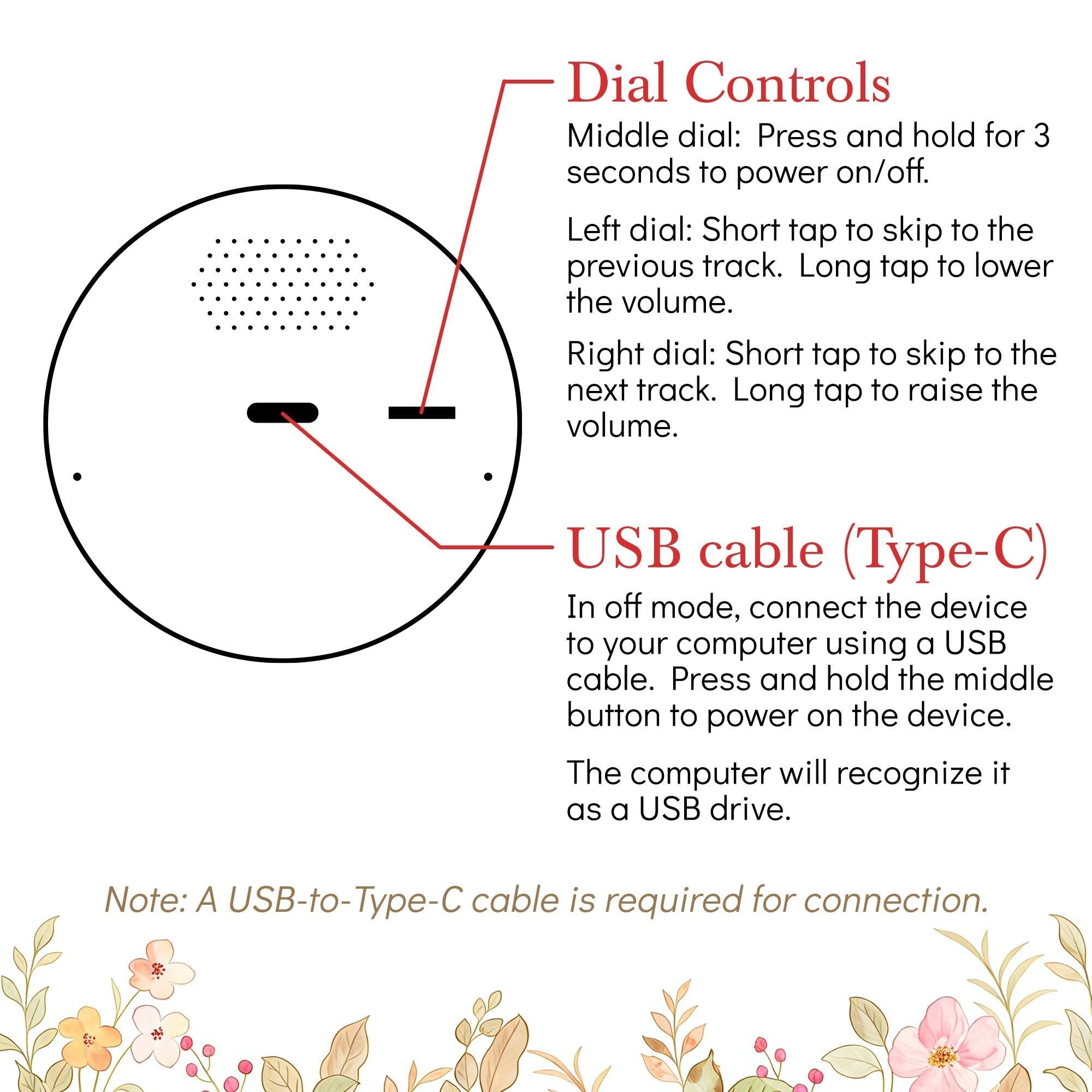 Dial Controls

Middle dial:  Press and hold for 3 seconds to power on/off.

Left dial: Short tap to skip to the previous track.  Long tap to lower the volume.

Right dial: Short tap to skip to the next track.  Long tap to raise the volume.

USB cable (Type-C)

In off mode, connect the device to your computer using a USB cable.  Press and hold the middle button to power on the device.

The computer will recognize it as a USB drive.

Note: A USB-to-Type-C cable is required for connection.